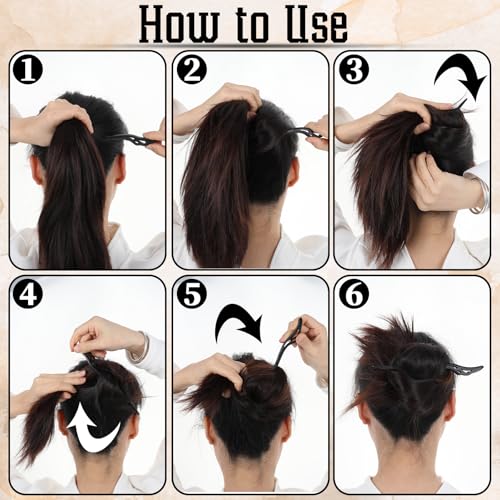 How to Use

1

2

3

4

5

6