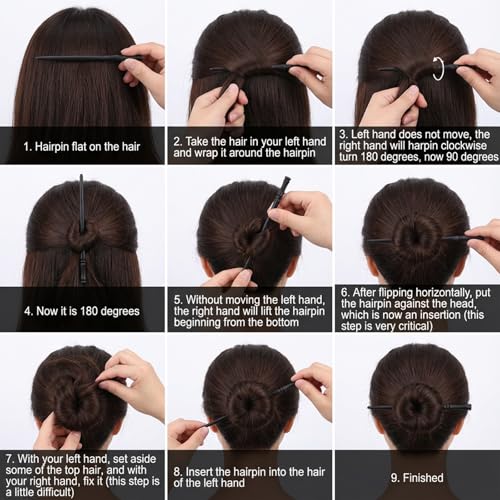 1. Hairpin flat on the hair

2. Take the hair in your left hand and wrap it around the hairpin

3. Left hand does not move, the right hand will harpin clockwise turn 180 degrees, now 90 degrees

4. Now it is 180 degrees

5. Without moving the left hand, the right hand will lift the hairpin beginning from the bottom

6. After flipping horizontally, put the hairpin against the head, which is now an insertion (this step is very critical)

7. With your left hand, set aside some of the top hair, and with your right hand, fix it (this step is a little difficult)

8. Insert the hairpin into the hair of the left hand

9. Finished