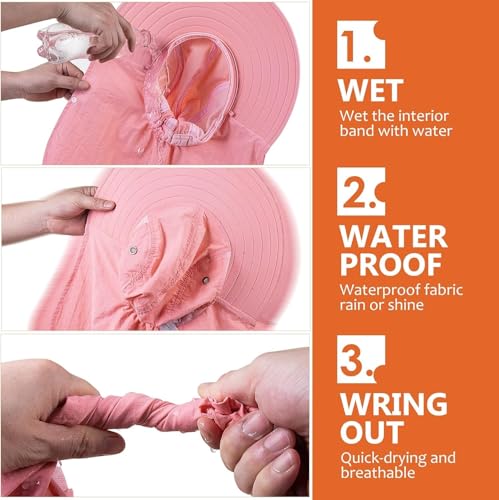 1.

WET

Wet the interior band with water

2.

WATER PROOF

Waterproof fabric rain or shine

3.

WRING OUT

Quick-drying and breathable