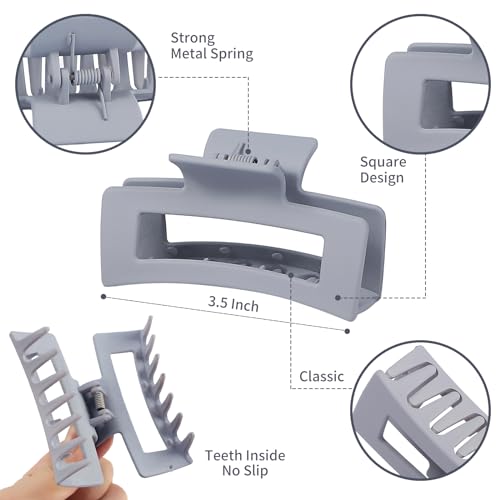 Strong Metal Spring

Square Design

3.5 Inch

Classic

Teeth Inside No Slip